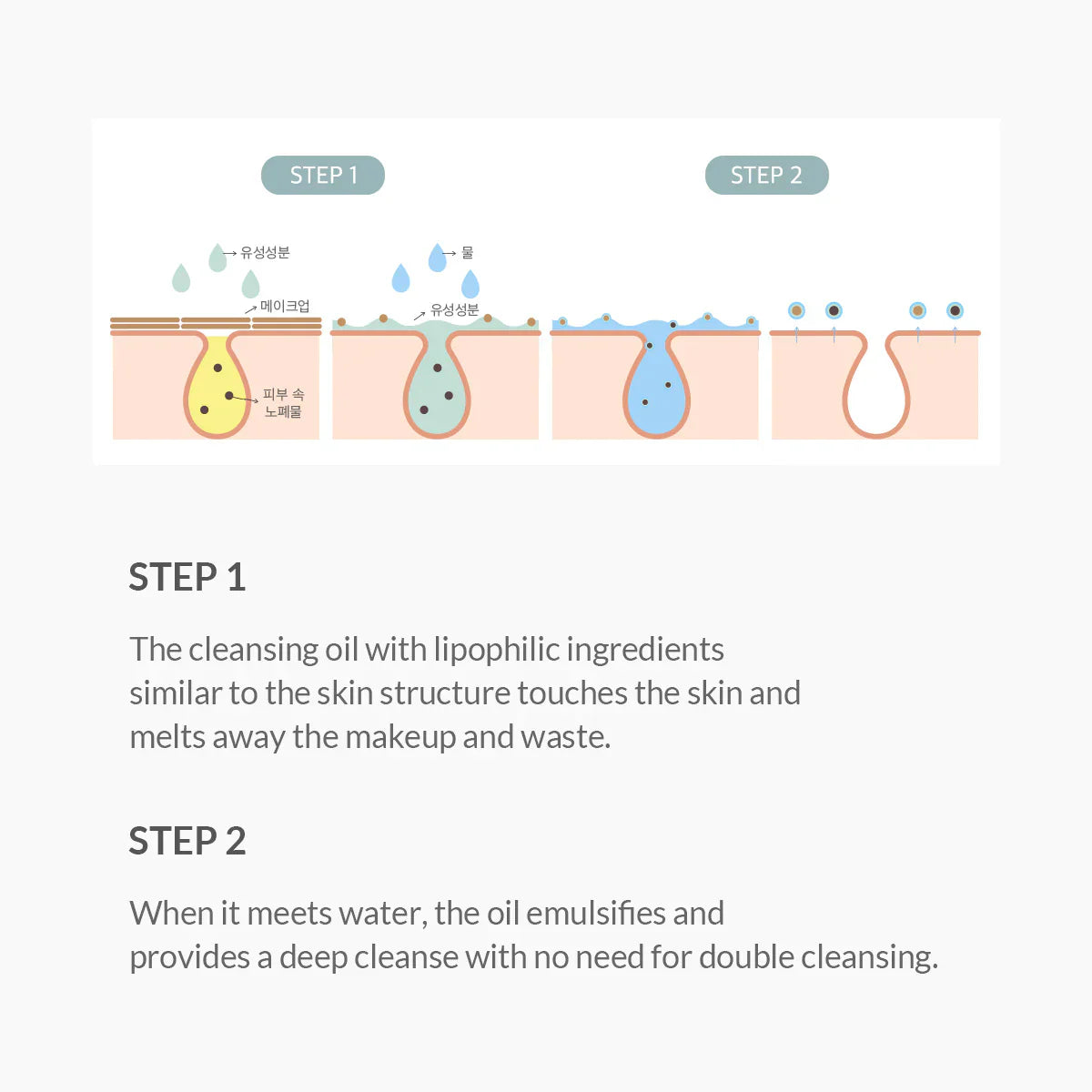 STEP 1

STEP 2

유성성분

메이크업

피부 속 노폐물

물

유성성분

STEP 1

The cleansing oil with lipophilic ingredients similar to the skin structure touches the skin and melts away the makeup and waste.

STEP 2

When it meets water, the oil emulsifies and provides a deep cleanse with no need for double cleansing.